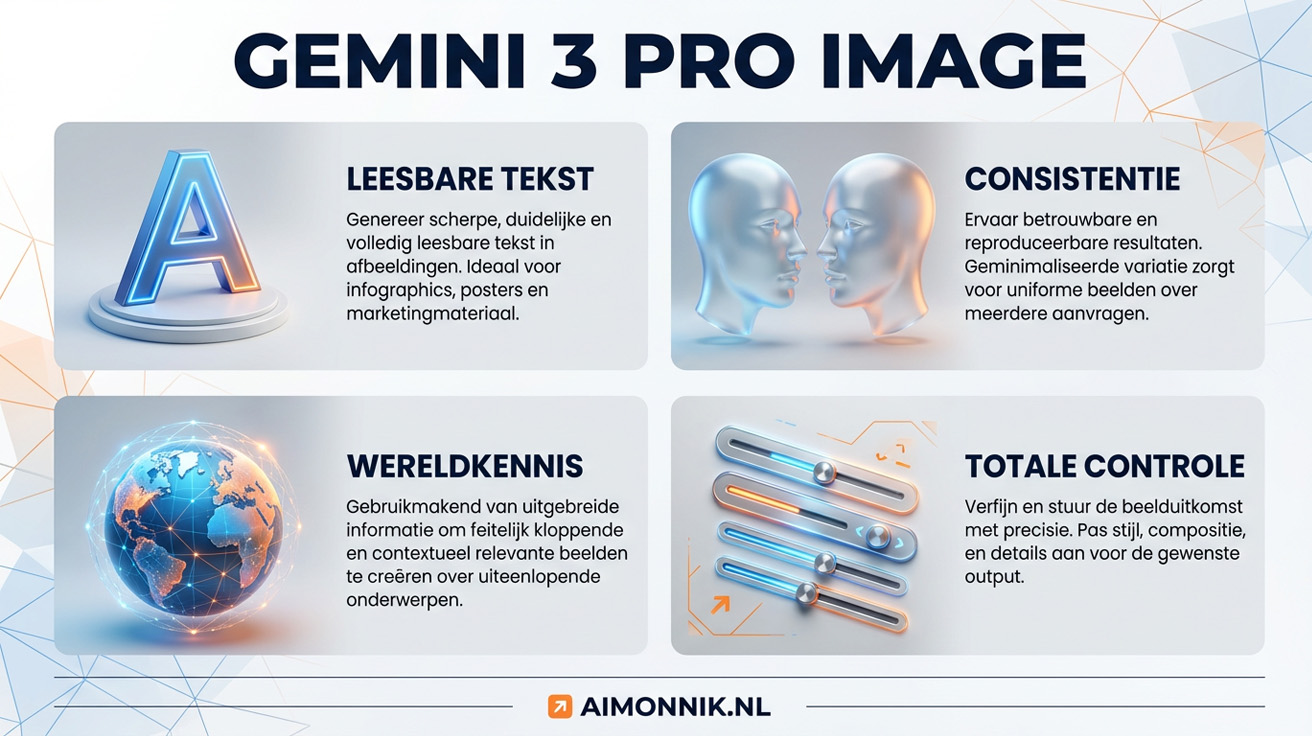 GEMINI 3 PRO IMAGE

A

LEESBARE TEKST

Genereer scherpe, duidelijke en volledig leesbare tekst in afbeeldingen. Ideaal voor infographics, posters en marketingmateriaal.

CONSISTENTIE

Ervaar betrouwbare en reproduceerbare resultaten. Geminimaliseerde variatie zorgt voor uniforme beelden over meerdere aanvragen.

WERELDKENNIS

Gebruikmakend van uitgebreide informatie om feitelijk kloppende en contextueel relevante beelden te creëren over uiteenlopende onderwerpen.

TOTALE CONTROLE

Verfijn en stuur de beelduitkomst met precisie. Pas stijl, compositie, en details aan voor de gewenste output.

AIMONNIK.NL